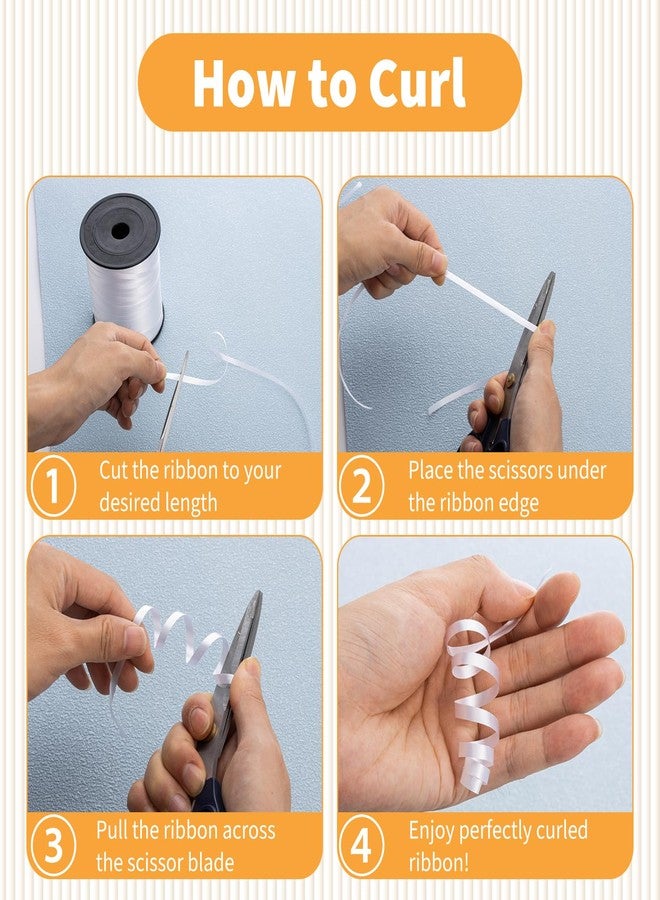 How to Curl

1 Cut the ribbon to your desired length

2 Place the scissors under the ribbon edge

3 Pull the ribbon across the scissor blade

4 Enjoy perfectly curled ribbon!